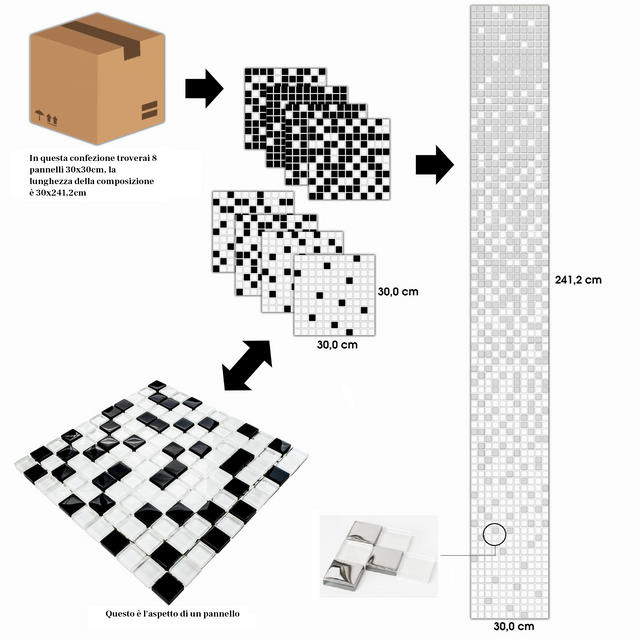 In questa confezione troverai 8 pannelli 30x30cm, la lunghezza della composizione è 30x241,2cm

30,0 cm

30,0 cm

241,2 cm

Questo è l'aspetto di un pannello

30,0 cm