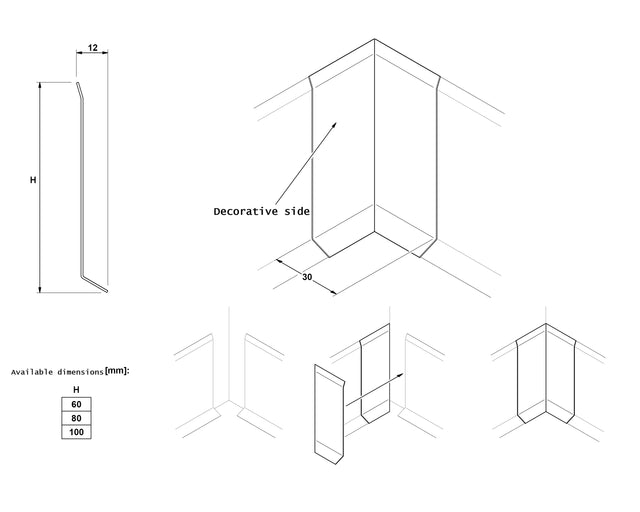 12

H

Decorative side

30

Available dimensions [mm]:

| H |
|---|
| 60 |
| 80 |
| 100 |