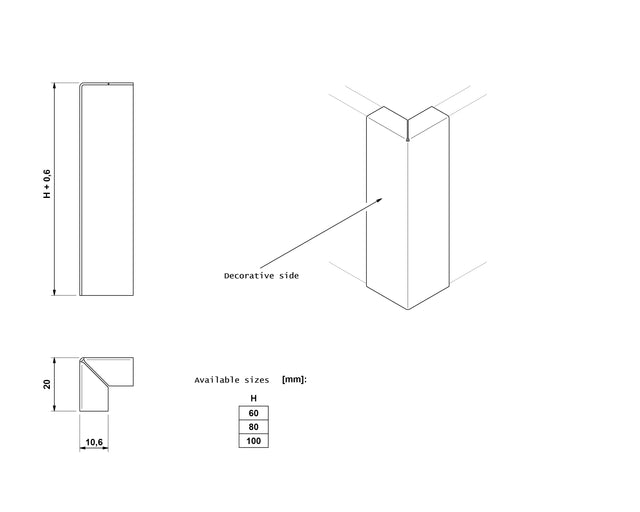 H + 0,6

Decorative side

20

10,6

Available sizes [mm]:

| H |
|---|
| 60 |
| 80 |
| 100 |