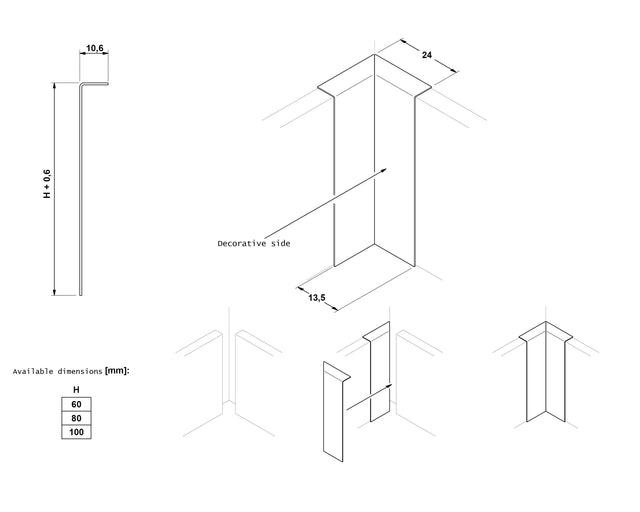 10,6

H + 0,6

24

Decorative side

13,5

Available dimensions [mm]:

| H |
|---|
| 60 |
| 80 |
| 100 |