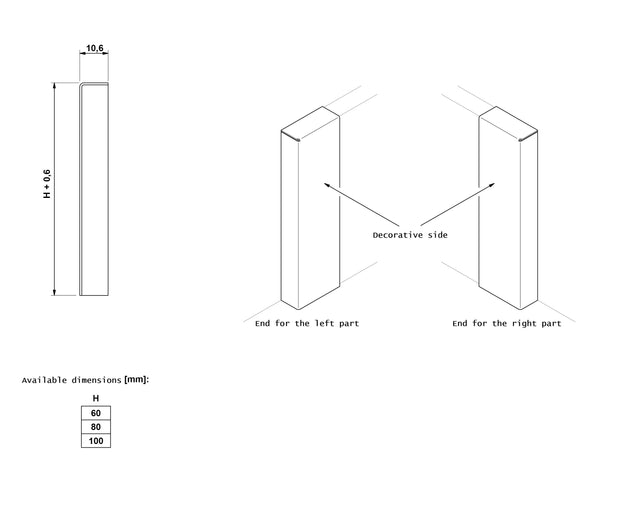 10,6

H + 0,6

Decorative side

End for the left part

End for the right part

Available dimensions [mm]:

| H |
|---|
| 60 |
| 80 |
| 100 |