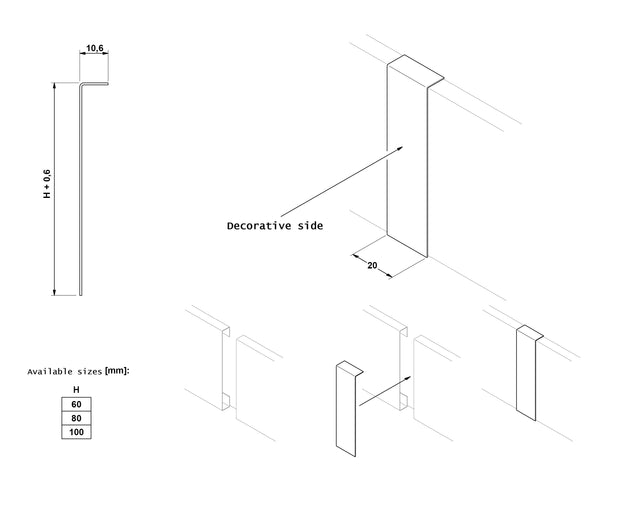 10,6

H + 0,6

Decorative side

20

Available sizes [mm]:

| H |
|---|
| 60 |
| 80 |
| 100 |