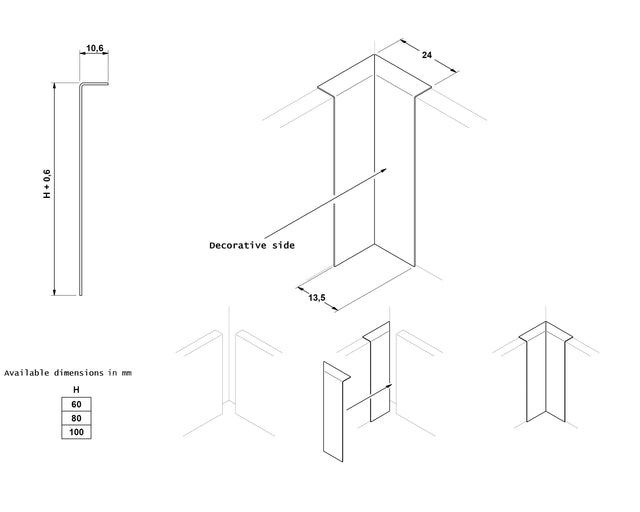 10,6

H + 0,6

24

Decorative side

13,5

Available dimensions in mm

| H |
|---|
| 60 |
| 80 |
| 100 |